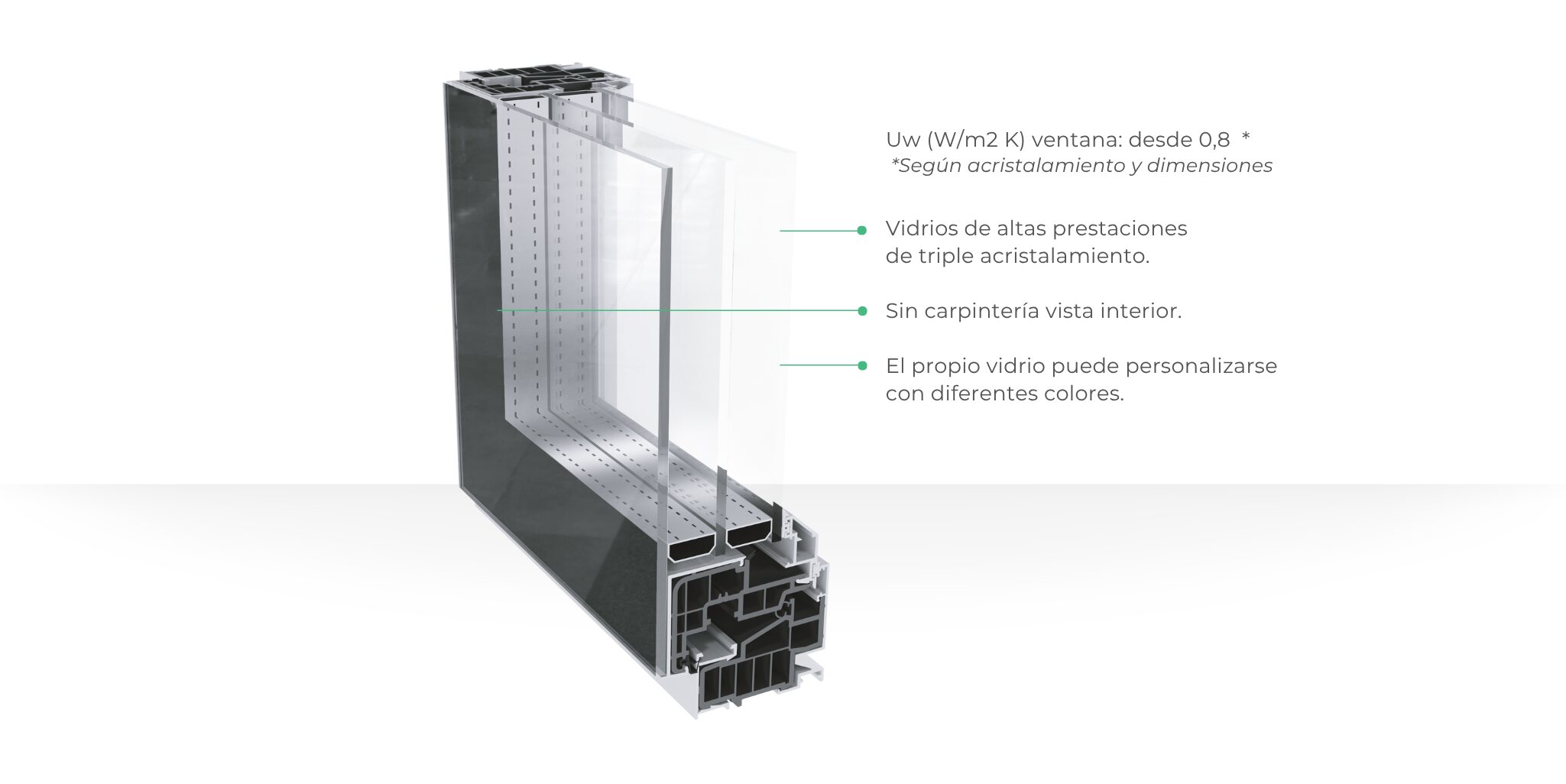 Uw (W/m2 K) ventana: desde 0,8 *
*Según acristalamiento y dimensiones

Vidrios de altas prestaciones de triple acristalamiento.

Sin carpintería vista interior.

El propio vidrio puede personalizarse con diferentes colores.