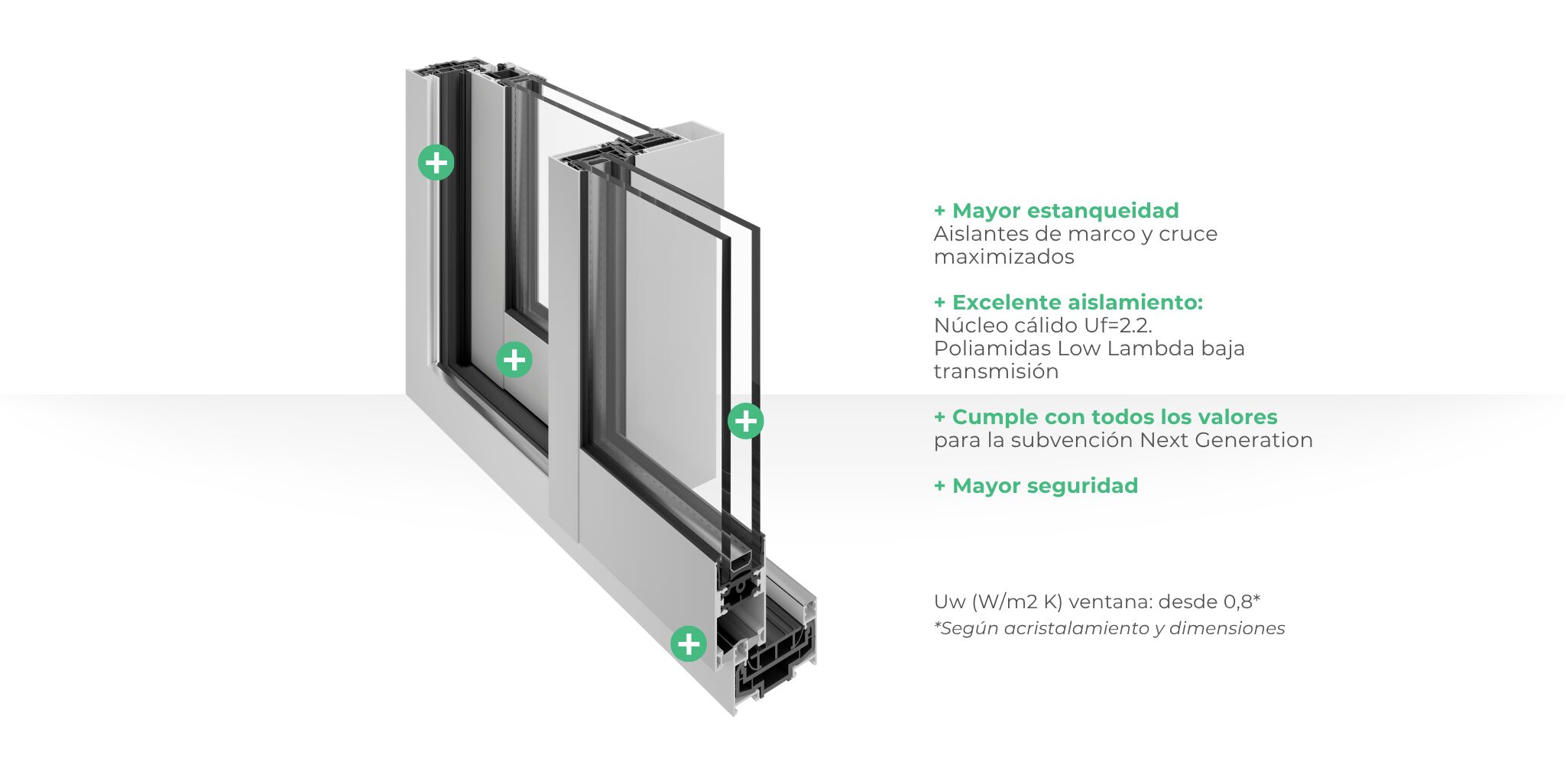 + Mayor estanqueidad
Aislantes de marco y cruce maximizados

+ Excelente aislamiento:
Núcleo cálido Uf=2.2.
Poliamidas Low Lambda baja transmisión

+ Cumple con todos los valores
para la subvención Next Generation

+ Mayor seguridad

Uw (W/m2 K) ventana: desde 0,8*
*Según acristalamiento y dimensiones