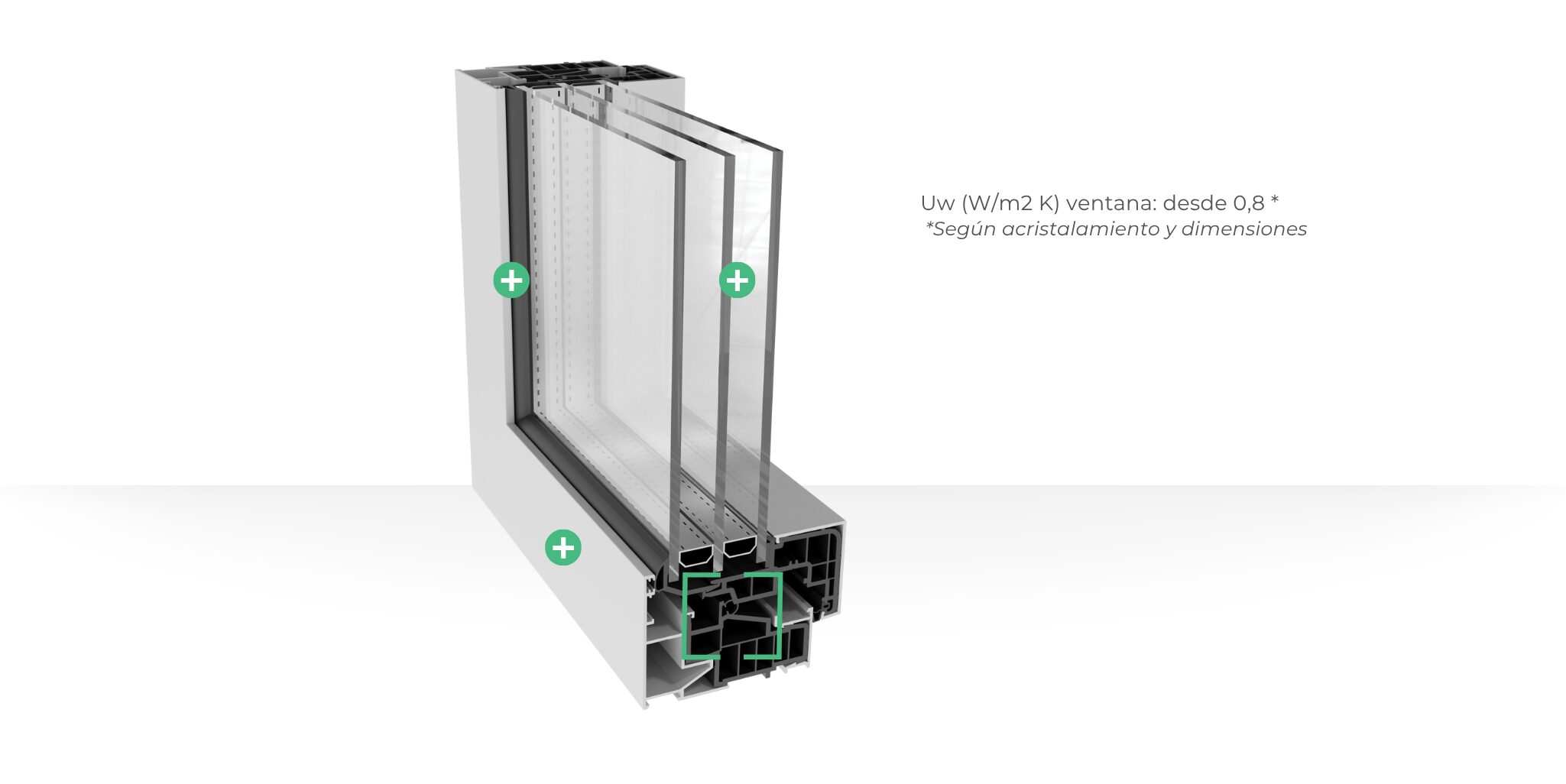 Uw (W/m2 K) ventana: desde 0,8 *
*Según acristalamiento y dimensiones